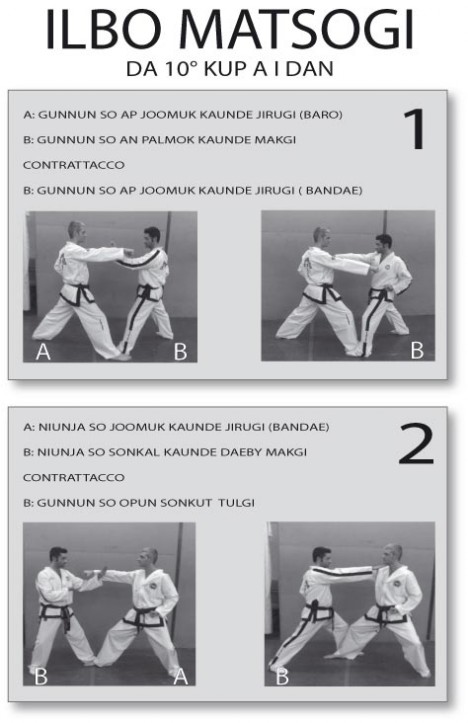 ILBO MATSOGI
DA 10° KUP A I DAN

1

A: GUNNUN SO AP JOOMUK KAUNDE JIRUGI (BARO)

B: GUNNUN SO AN PALMOK KAUNDE MAKGI

CONTRATTACCO

B: GUNNUN SO AP JOOMUK KAUNDE JIRUGI ( BANDAE)

A B

B

2

A: NIUNJA SO JOOMUK KAUNDE JIRUGI (BANDAE)

B: NIUNJA SO SONKAL KAUNDE DAEBY MAKGI

CONTRATTACCO

B: GUNNUN SO OPUN SONKUT TULGI

B A

B