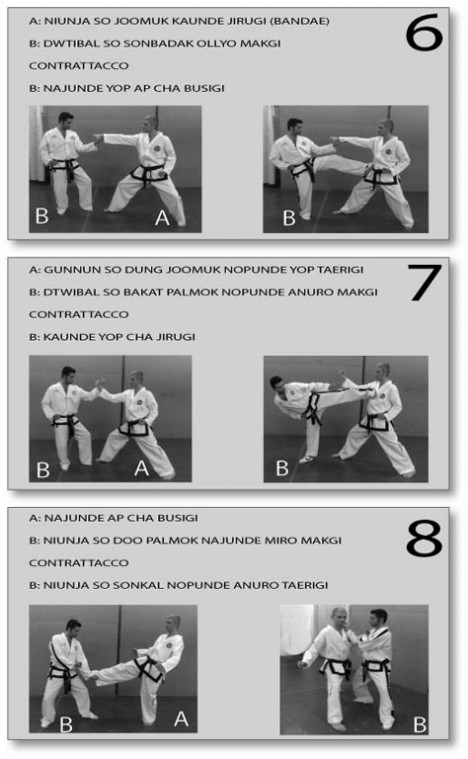 A: NIUNJA SO JOOMUK KAUNDE JIRUGI (BANDAE)

B: DWTIBAL SO SONBADAK OLLYO MAKGI

CONTRATTACCO

B: NAJUNDE YOP AP CHA BUSIGI

6

B

A

B

A: GUNNUN SO DUNG JOOMUK NOPUNDE YOP TAERIGI

B: DTWIBAL SO BAKAT PALMOK NOPUNDE ANURO MAKGI

CONTRATTACCO

B: KAUNDE YOP CHA JIRUGI

7

B

A

B

A: NAJUNDE AP CHA BUSIGI

B: NIUNJA SO DOO PALMOK NAJUNDE MIRO MAKGI

CONTRATTACCO

B: NIUNJA SO SONKAL NOPUNDE ANURO TAERIGI

8

B

A

B